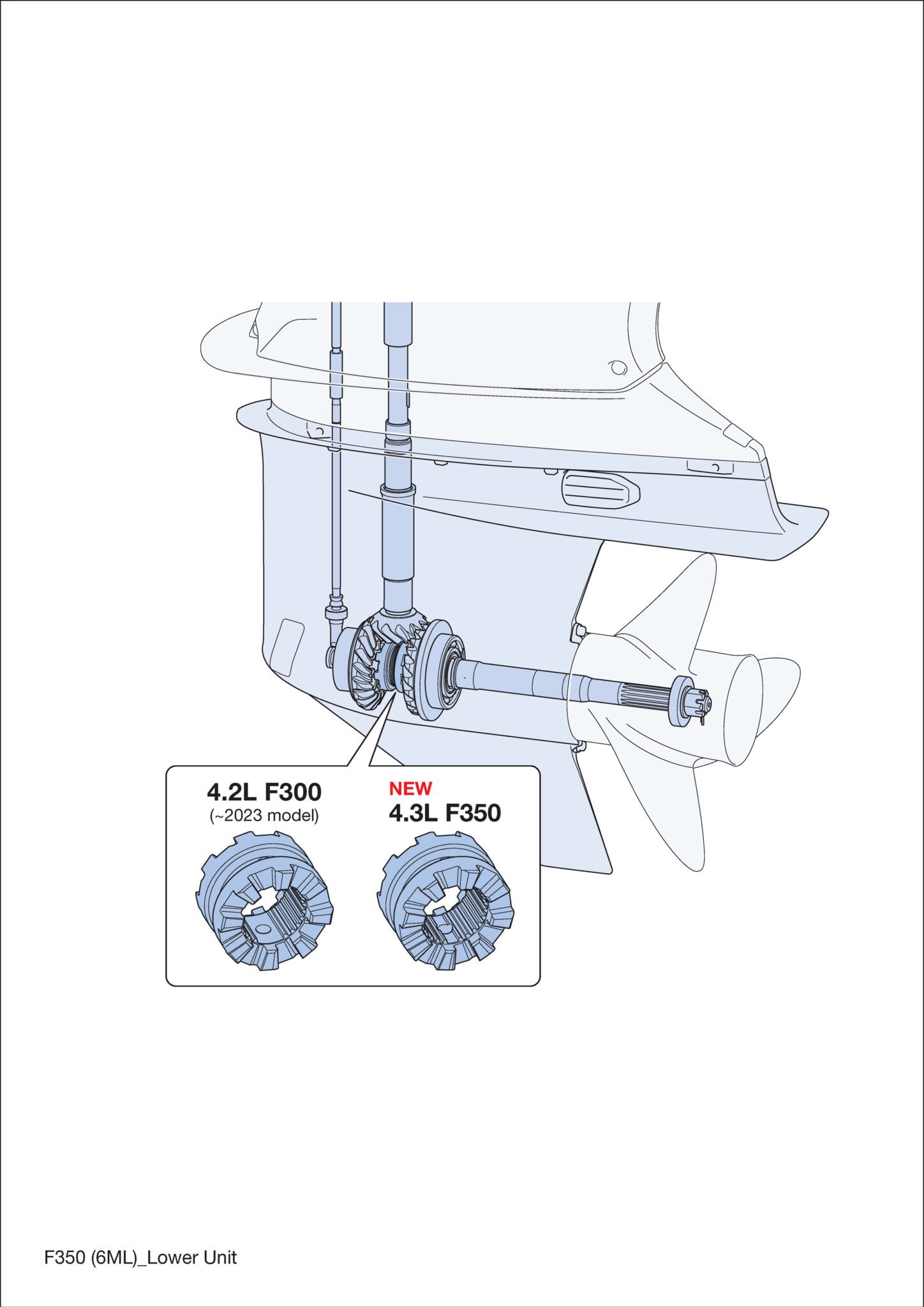 4.2L F300
(~2023 model)

NEW
4.3L F350

F350 (6ML)_Lower Unit